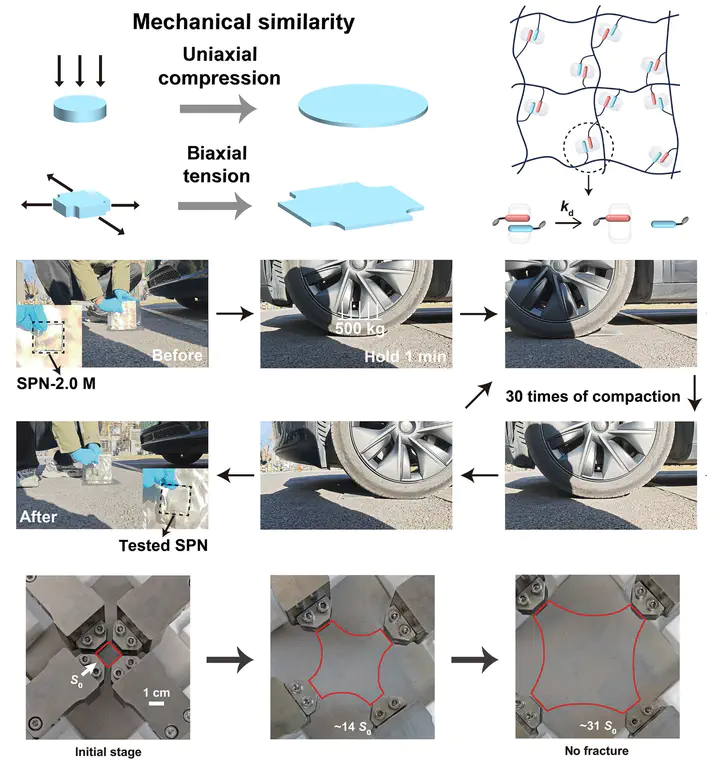 Mechanical similarity

Uniaxial compression

Biaxial tension

$k_d$

Before

SPN-2.0 M

500 kg

Hold 1 min

30 times of compaction

After

Tested SPN

$S_0$

1 cm

Initial stage

~14 $S_0$

~31 $S_0$

No fracture